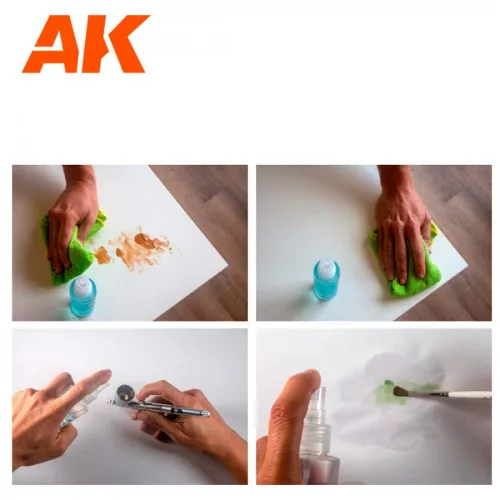 AK